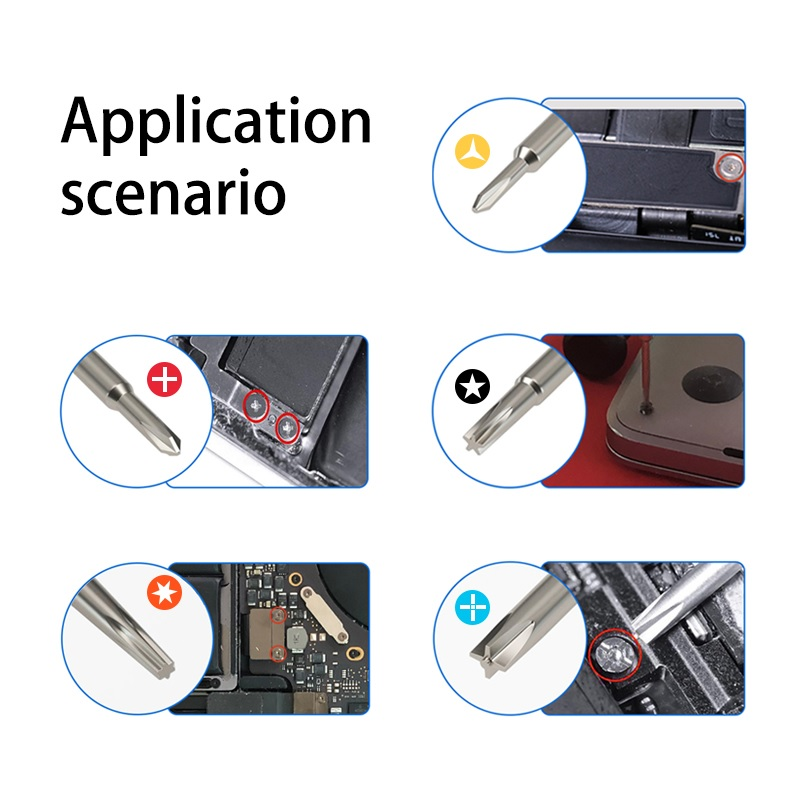 Application scenario